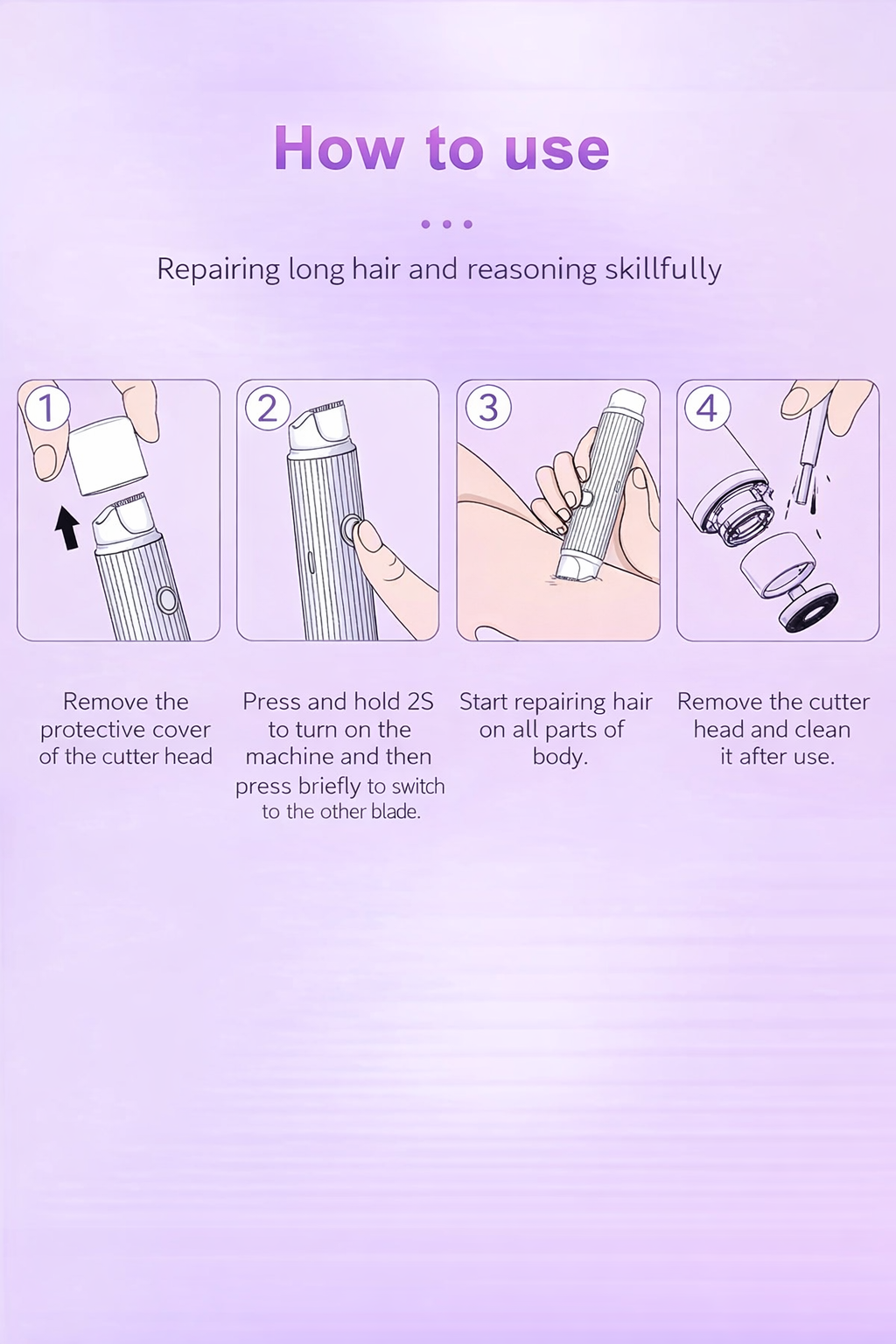 How to use

Repairing long hair and reasoning skillfully

1

2

3

4

Remove the protective cover of the cutter head

Press and hold 2S to turn on the machine and then press briefly to switch to the other blade.

Start repairing hair on all parts of body.

Remove the cutter head and clean it after use.